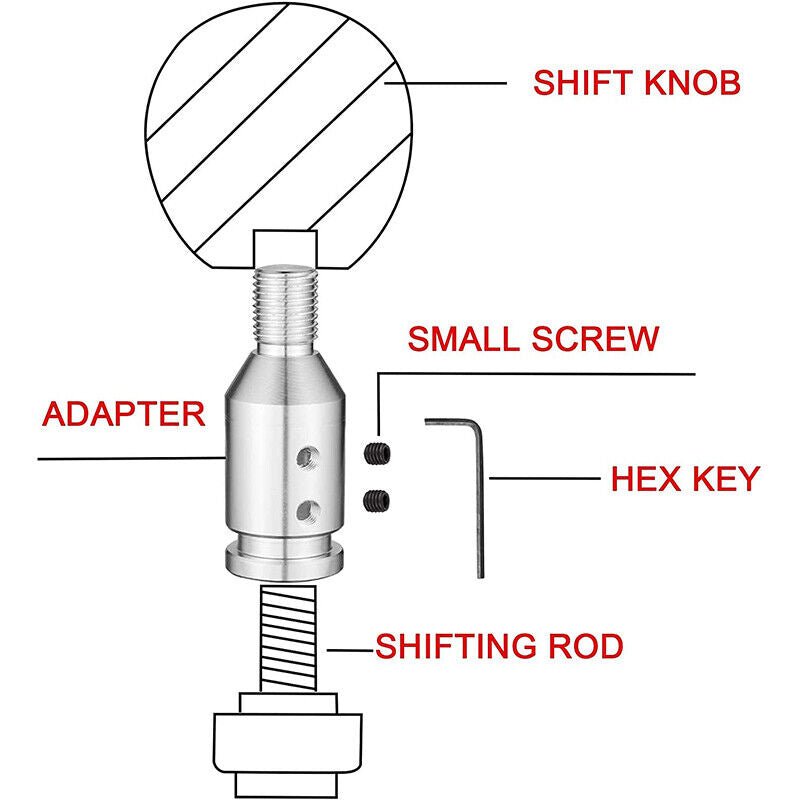 SHIFT KNOB

SMALL SCREW

ADAPTER

HEX KEY

SHIFTING ROD