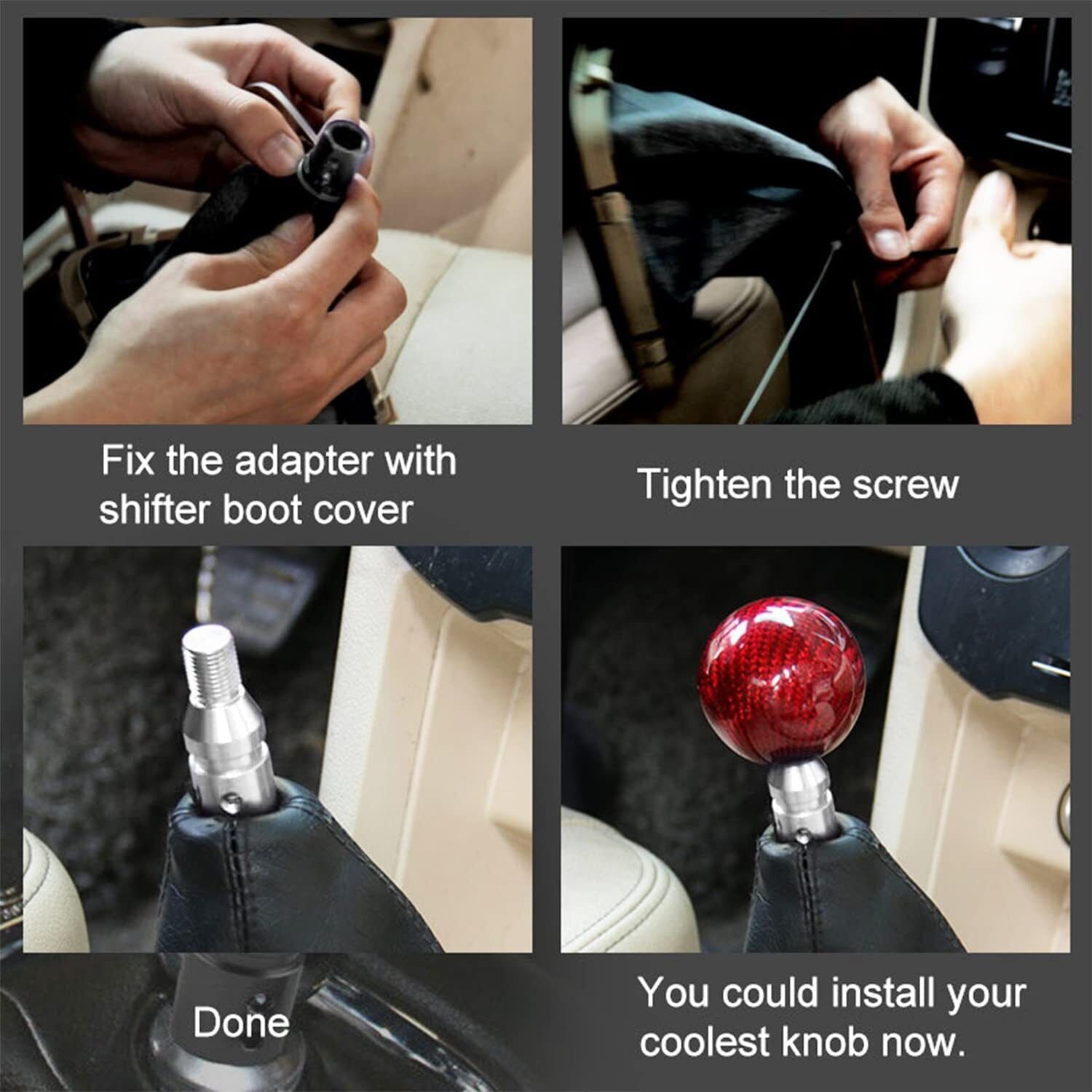 Fix the adapter with shifter boot cover

Tighten the screw

Done

You could install your coolest knob now.