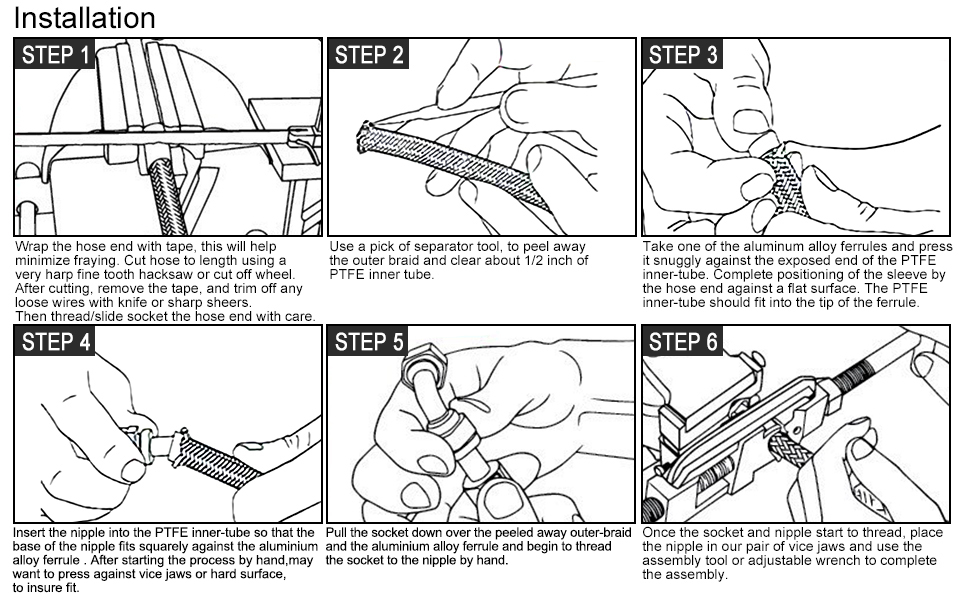 Installation

STEP 1

Wrap the hose end with tape, this will help minimize fraying. Cut hose to length using a very harp fine tooth hacksaw or cut off wheel. After cutting, remove the tape, and trim off any loose wires with knife or sharp sheers. Then thread/slide socket the hose end with care.

STEP 2

Use a pick of separator tool, to peel away the outer braid and clear about 1/2 inch of PTFE inner tube.

STEP 3

Take one of the aluminum alloy ferrules and press it snuggly against the exposed end of the PTFE inner-tube. Complete positioning of the sleeve by the hose end against a flat surface. The PTFE inner-tube should fit into the tip of the ferrule.

STEP 4

Insert the nipple into the PTFE inner-tube so that the base of the nipple fits squarely against the aluminium alloy ferrule . After starting the process by hand,may want to press against vice jaws or hard surface, to insure fit.

STEP 5

Pull the socket down over the peeled away outer-braid and the aluminium alloy ferrule and begin to thread the socket to the nipple by hand.

STEP 6

Once the socket and nipple start to thread, place the nipple in our pair of vice jaws and use the assembly tool or adjustable wrench to complete the assembly.