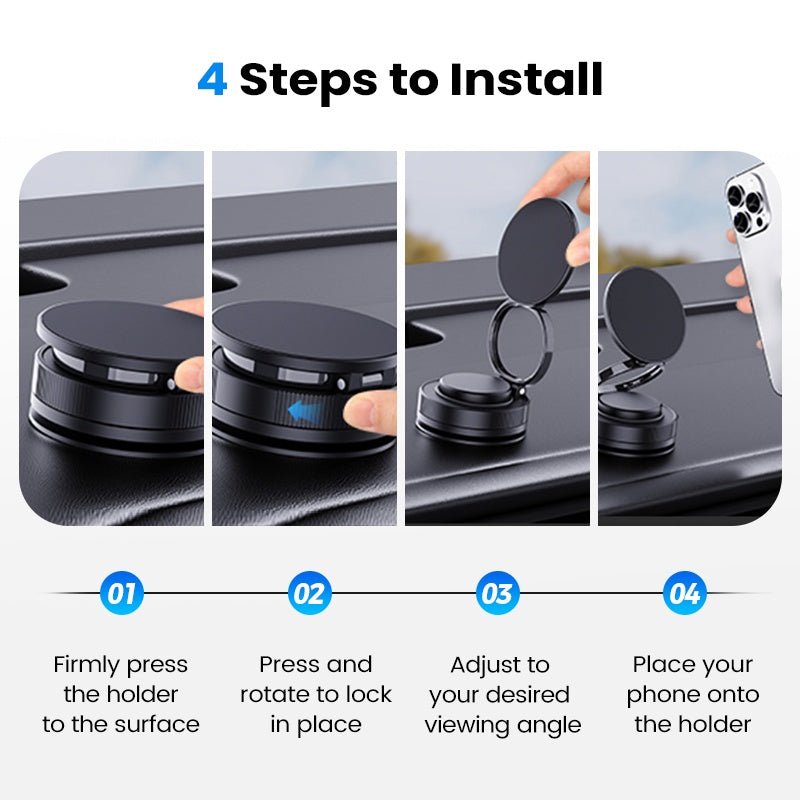 4 Steps to Install

01

Firmly press the holder to the surface

02

Press and rotate to lock in place

03

Adjust to your desired viewing angle

04

Place your phone onto the holder